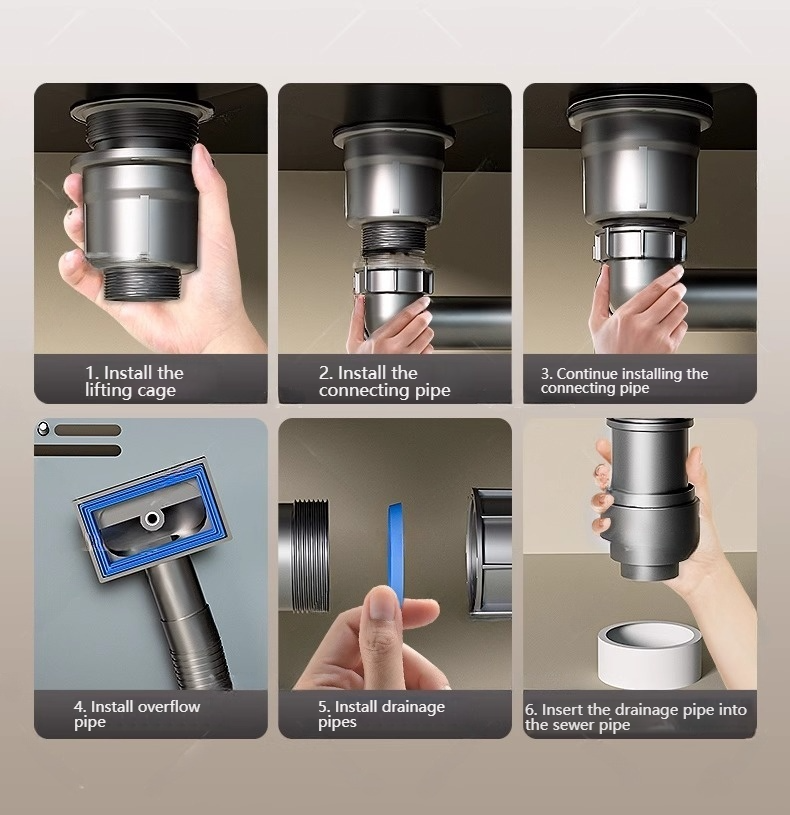 1. Install the lifting cage

2. Install the connecting pipe

3. Continue installing the connecting pipe

4. Install overflow pipe

5. Install drainage pipes

6. Insert the drainage pipe into the sewer pipe