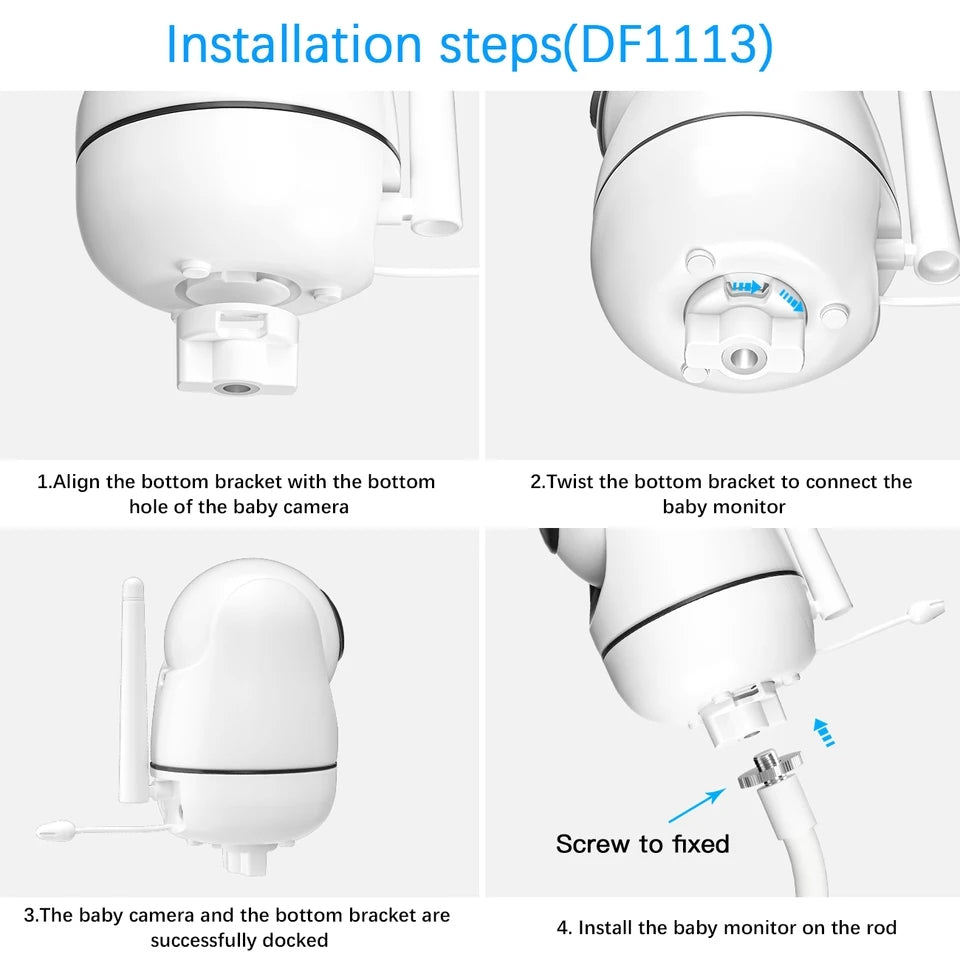 Installation steps(DF1113)

1.Align the bottom bracket with the bottom hole of the baby camera

2.Twist the bottom bracket to connect the baby monitor

3.The baby camera and the bottom bracket are successfully docked

Screw to fixed

4. Install the baby monitor on the rod