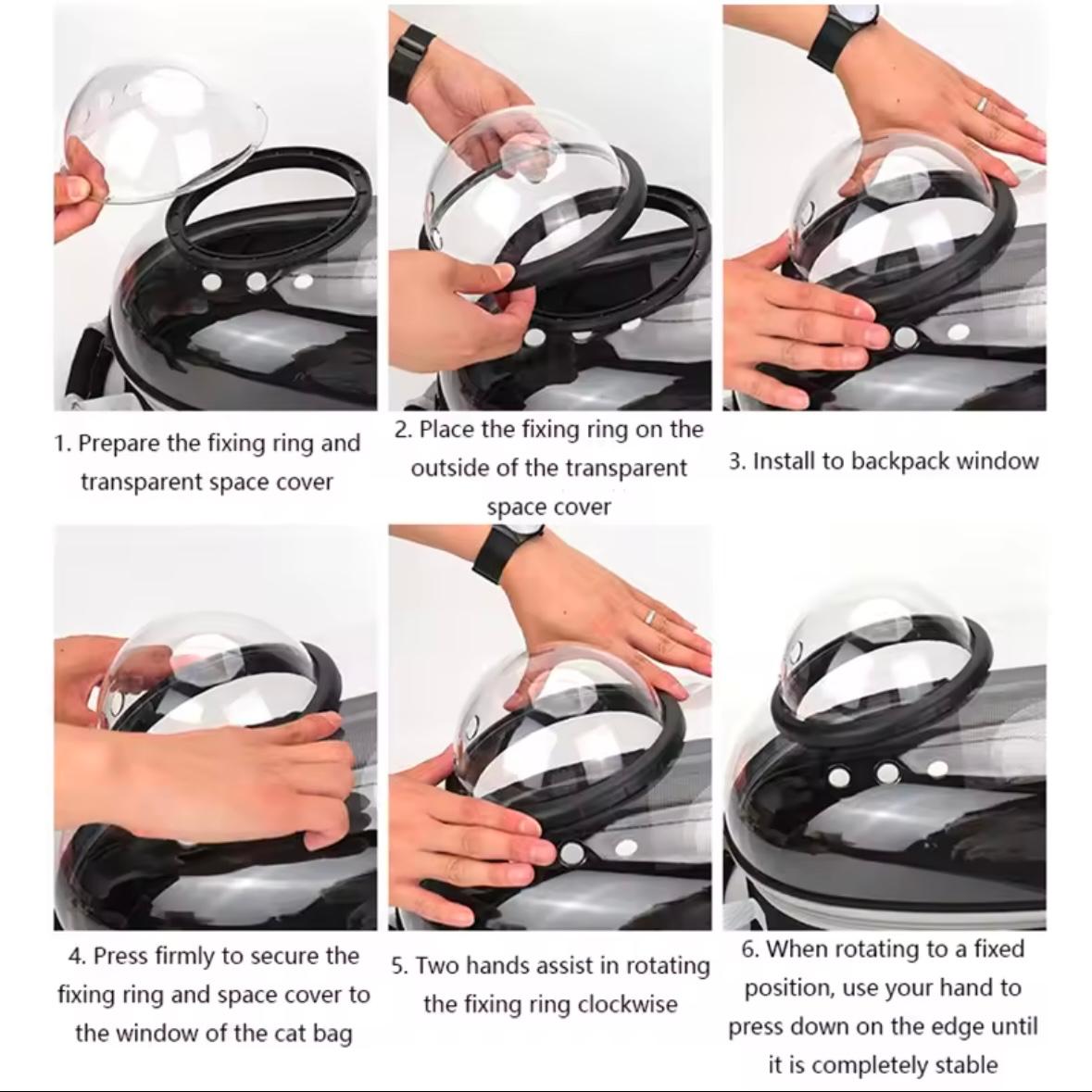 1. Prepare the fixing ring and transparent space cover

2. Place the fixing ring on the outside of the transparent space cover

3. Install to backpack window

4. Press firmly to secure the fixing ring and space cover to the window of the cat bag

5. Two hands assist in rotating the fixing ring clockwise

6. When rotating to a fixed position, use your hand to press down on the edge until it is completely stable